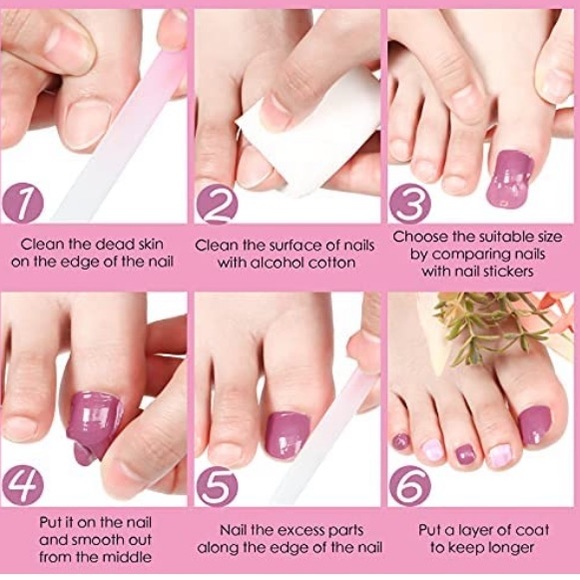 1

Clean the dead skin on the edge of the nail

2

Clean the surface of nails with alcohol cotton

3

Choose the suitable size by comparing nails with nail stickers

4

Put it on the nail and smooth out from the middle

5

Nail the excess parts along the edge of the nail

6

Put a layer of coat to keep longer